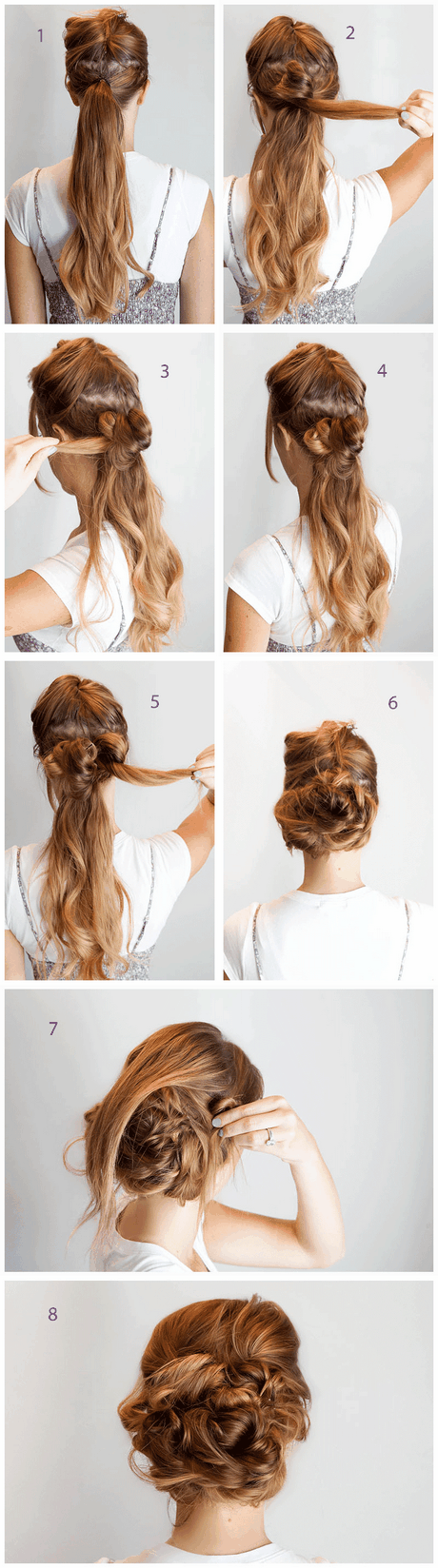 1

2

3

4

5

6

7

8